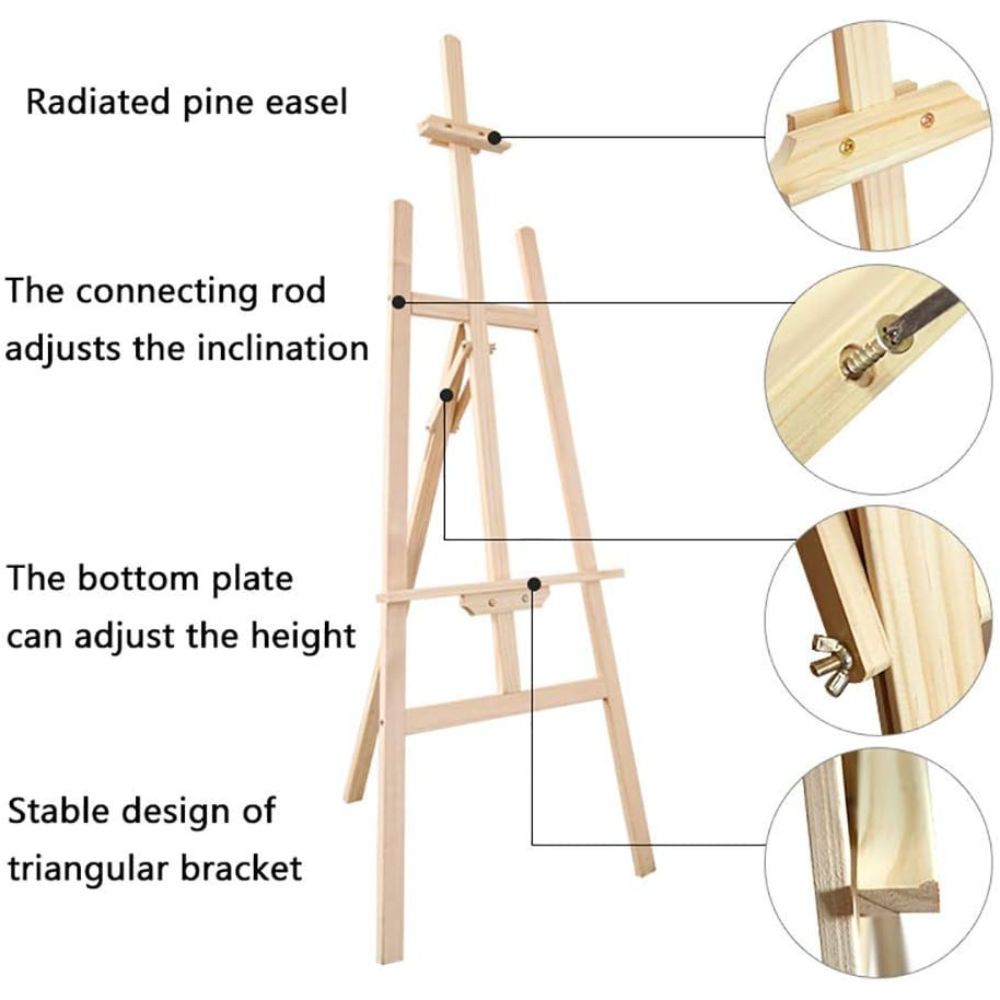 Radiated pine easel

The connecting rod adjusts the inclination

The bottom plate can adjust the height

Stable design of triangular bracket