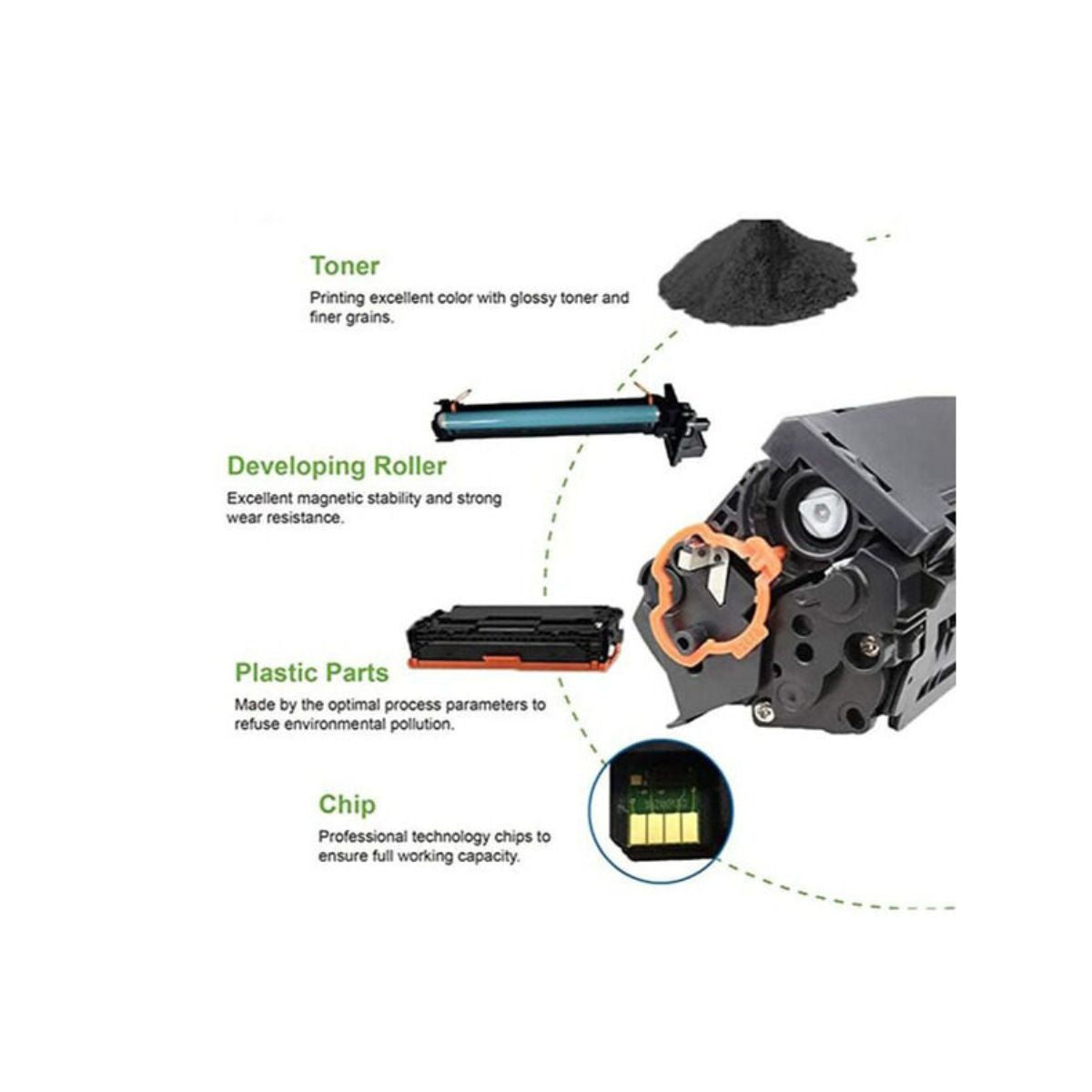 Toner
Printing excellent color with glossy toner and finer grains.

Developing Roller
Excellent magnetic stability and strong wear resistance.

Plastic Parts
Made by the optimal process parameters to refuse environmental pollution.

Chip
Professional technology chips to ensure full working capacity.