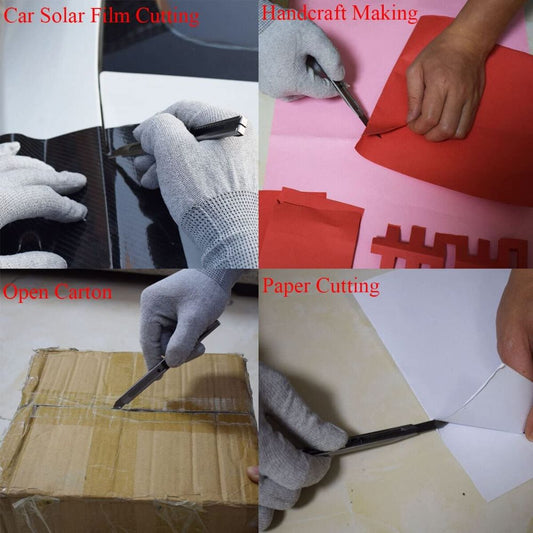 Car Solar Film Cutting

Handcraft Making

Open Carton

Paper Cutting