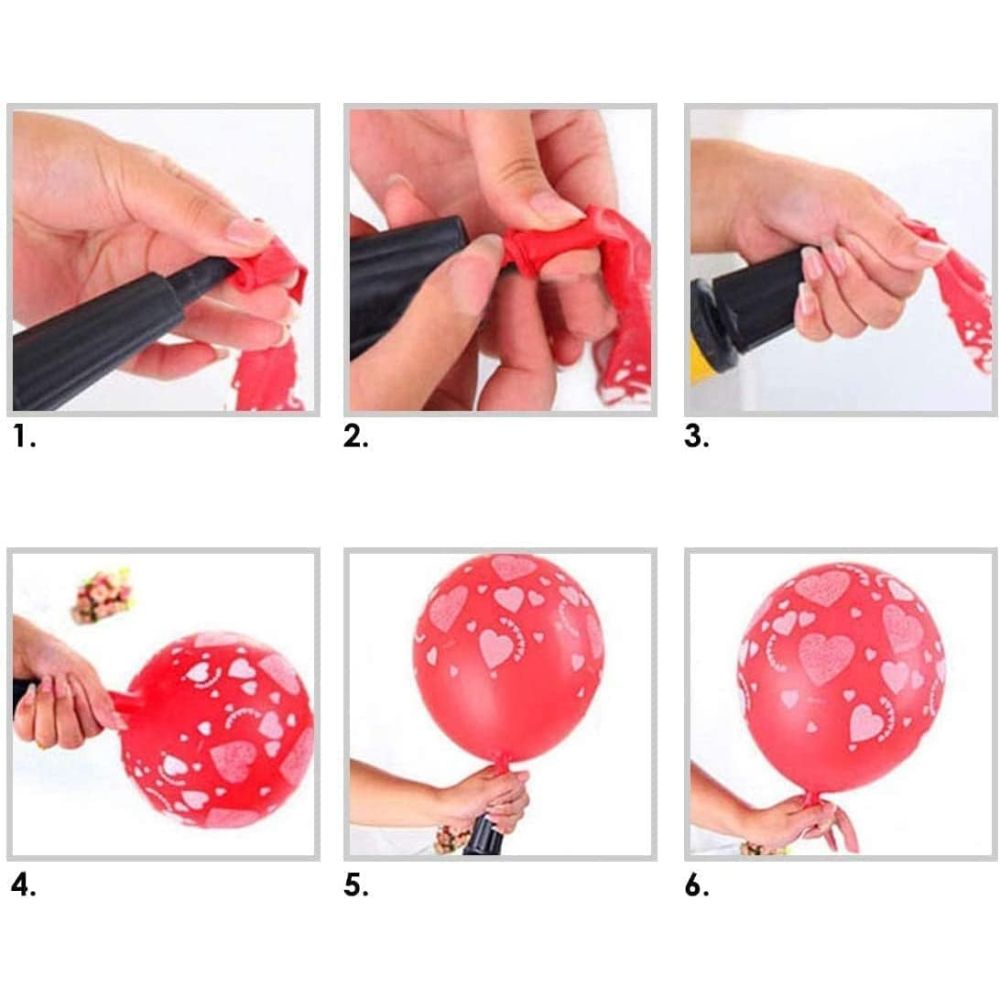 1.

2.

3.

4.

5.

6.